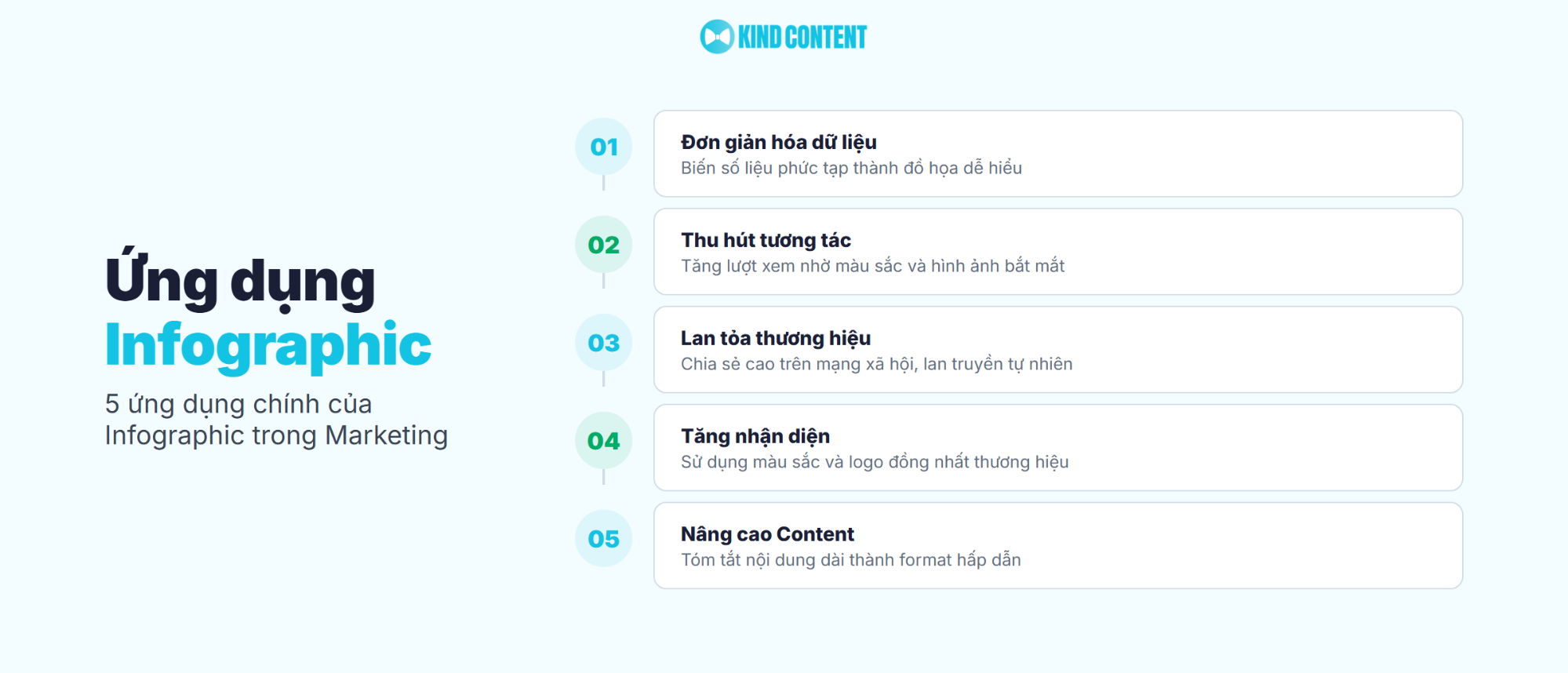 KIND CONTENT

Ứng dụng Infographic

5 ứng dụng chính của Infographic trong Marketing

01
Đơn giản hóa dữ liệu
Biến số liệu phức tạp thành đồ họa dễ hiểu

02
Thu hút tương tác
Tăng lượt xem nhờ màu sắc và hình ảnh bắt mắt

03
Lan tỏa thương hiệu
Chia sẻ cao trên mạng xã hội, lan truyền tự nhiên

04
Tăng nhận diện
Sử dụng màu sắc và logo đồng nhất thương hiệu

05
Nâng cao Content
Tóm tắt nội dung dài thành format hấp dẫn