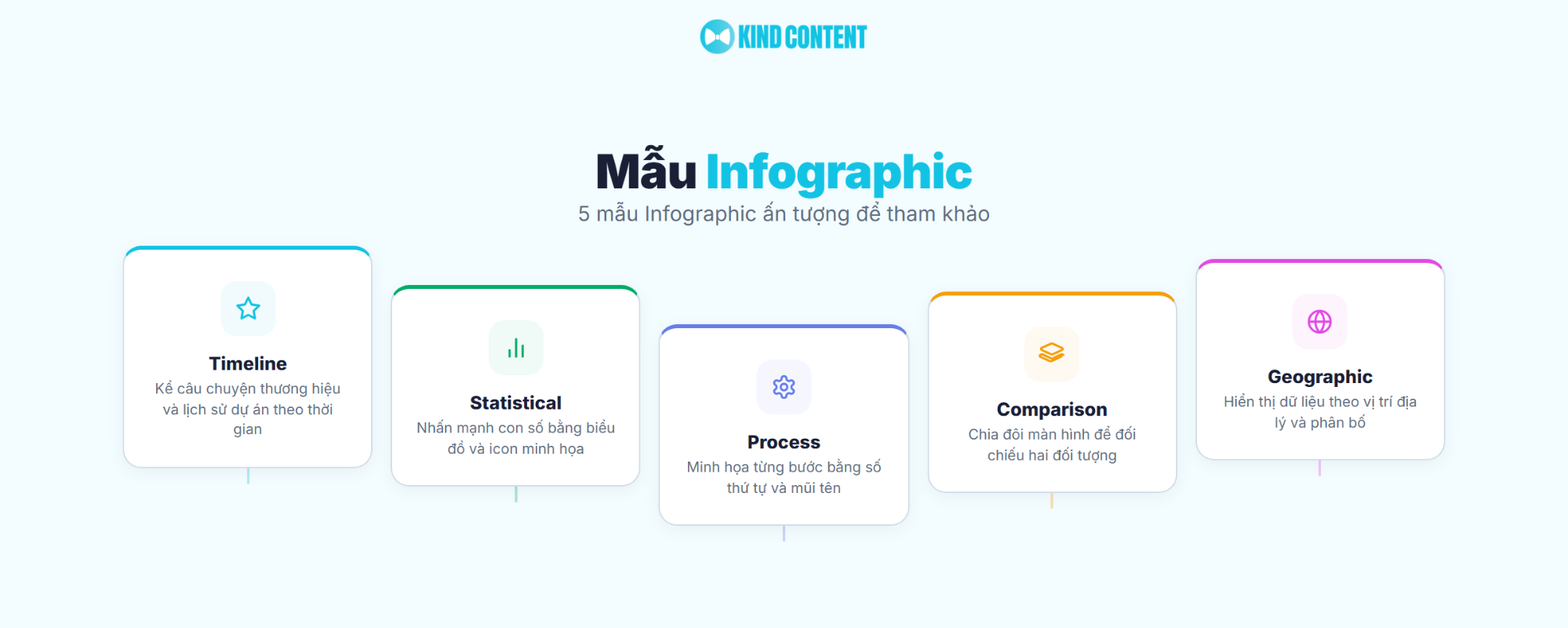 KIND CONTENT

Mẫu Infographic

5 mẫu Infographic ấn tượng để tham khảo

Timeline
Kể câu chuyện thương hiệu và lịch sử dự án theo thời gian

Statistical
Nhấn mạnh con số bằng biểu đồ và icon minh họa

Process
Minh họa từng bước bằng số thứ tự và mũi tên

Comparison
Chia đôi màn hình để đối chiếu hai đối tượng

Geographic
Hiển thị dữ liệu theo vị trí địa lý và phân bố